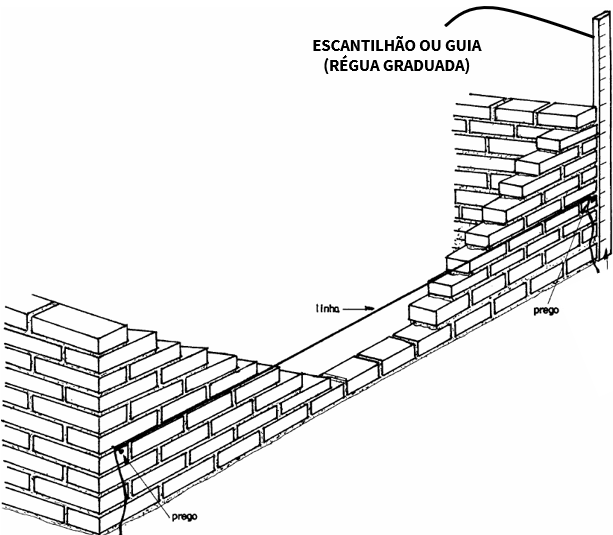 ESCANTILHÃO OU GUIA
(RÉGUA GRADUADA)

linha

prego

prego